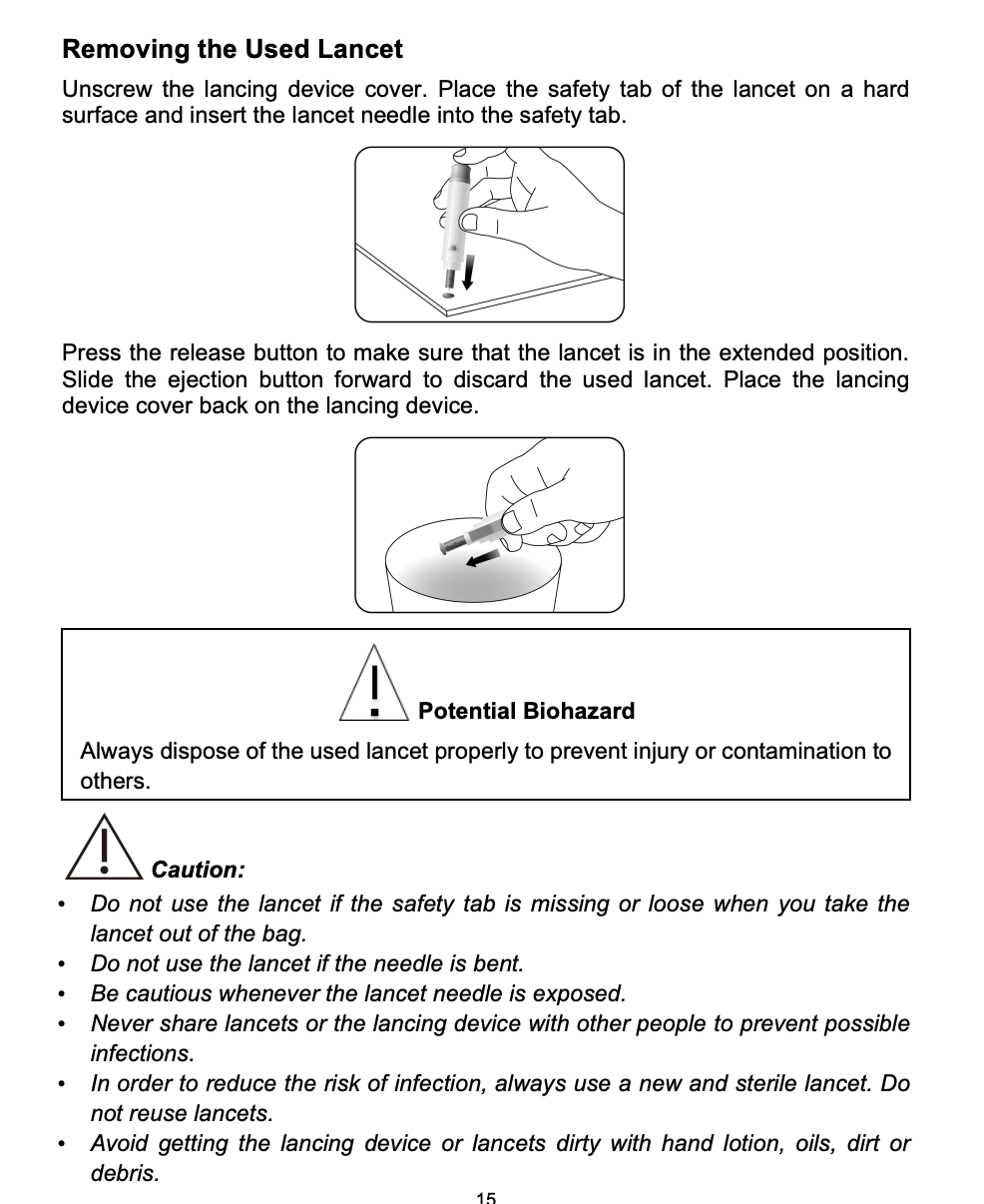 Removing the Used Lancet

Unscrew the lancing device cover. Place the safety tab of the lancet on a hard surface and insert the lancet needle into the safety tab.

Press the release button to make sure that the lancet is in the extended position. Slide the ejection button forward to discard the used lancet. Place the lancing device cover back on the lancing device.

Potential Biohazard

Always dispose of the used lancet properly to prevent injury or contamination to others.

Caution:

• Do not use the lancet if the safety tab is missing or loose when you take the lancet out of the bag.
• Do not use the lancet if the needle is bent.
• Be cautious whenever the lancet needle is exposed.
• Never share lancets or the lancing device with other people to prevent possible infections.
• In order to reduce the risk of infection, always use a new and sterile lancet. Do not reuse lancets.
• Avoid getting the lancing device or lancets dirty with hand lotion, oils, dirt or debris.

15